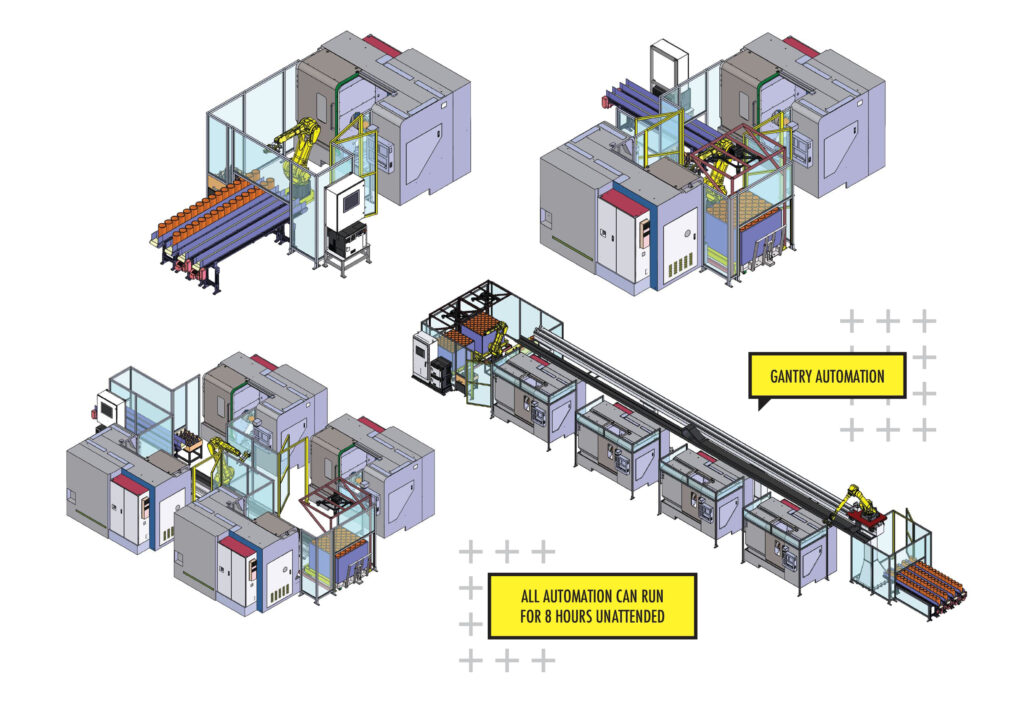 GANTRY AUTOMATION

ALL AUTOMATION CAN RUN FOR 8 HOURS UNATTENDED